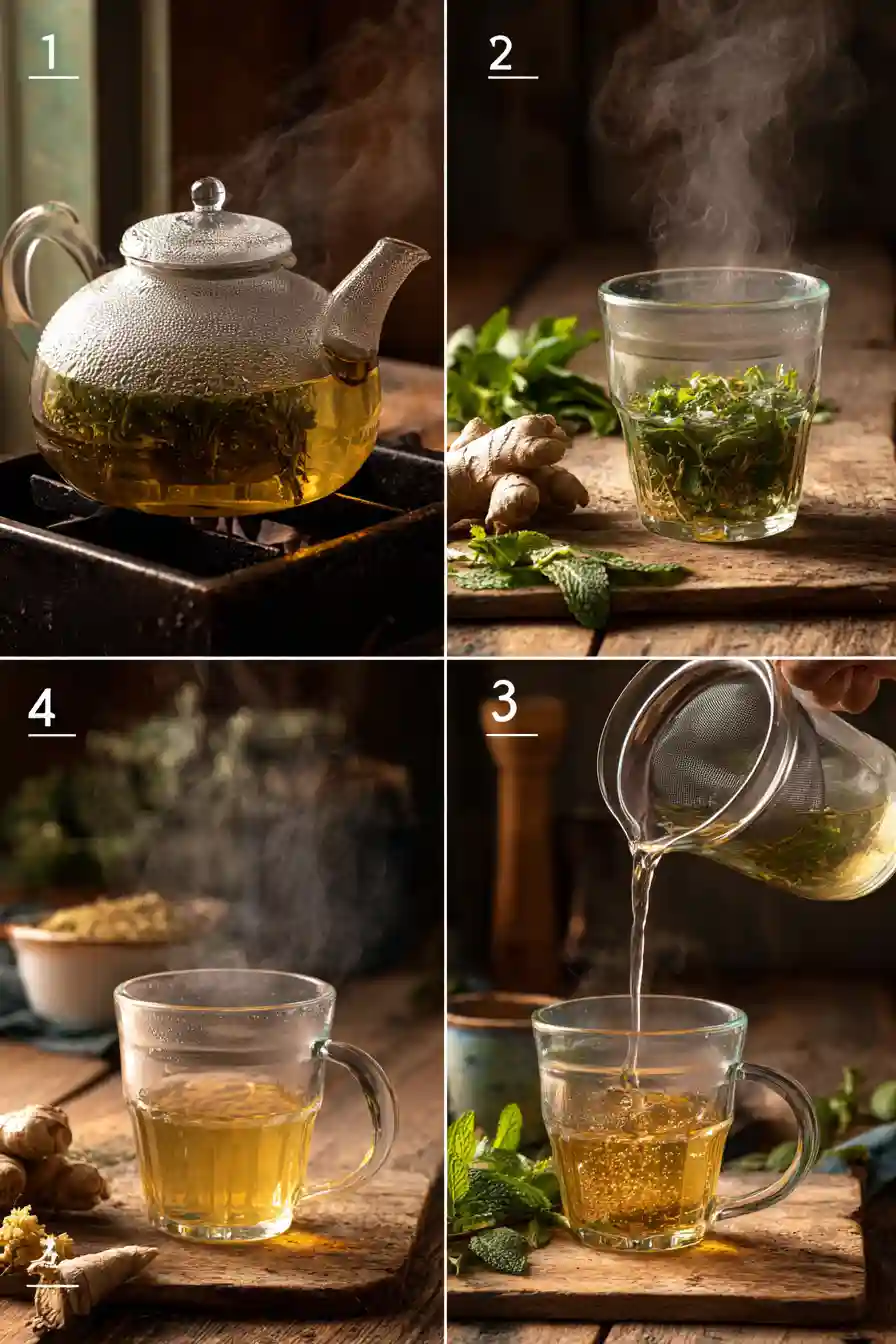 1

2

4

3